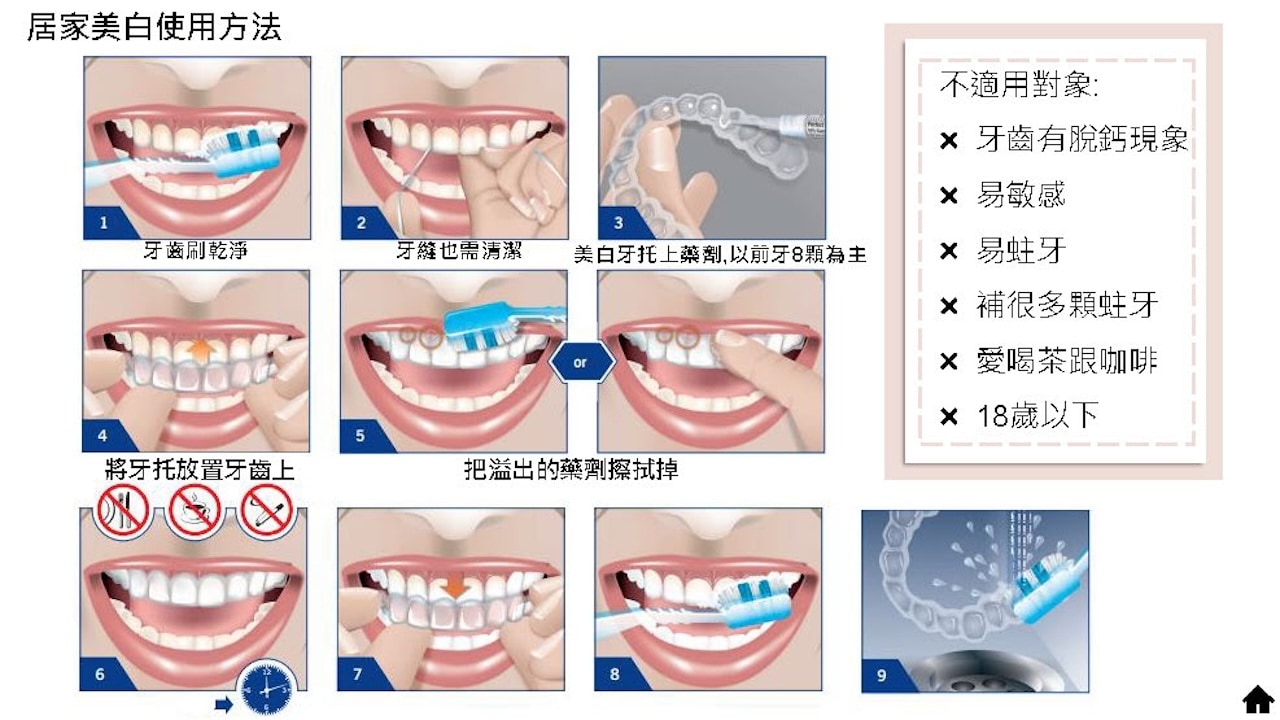 居家美白使用方法

1
牙齒刷乾淨

2
牙縫也需清潔

3
美白牙托上藥劑,以前牙8顆為主

4
將牙托放置牙齒上

5
or
把溢出的藥劑擦拭掉

6

7

8

9

不適用對象:
× 牙齒有脫鈣現象
× 易敏感
× 易蛀牙
× 補很多顆蛀牙
× 愛喝茶跟咖啡
× 18歲以下